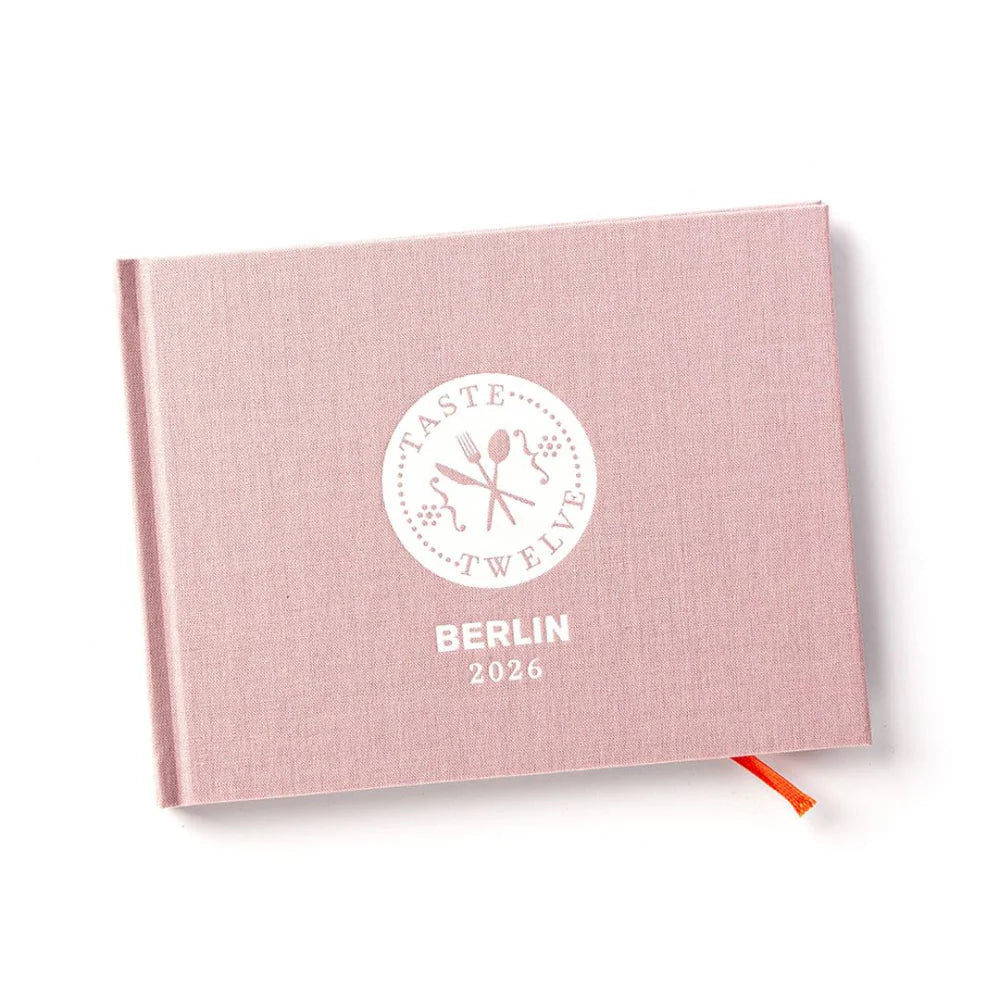 TASTE TWELVE

BERLIN
2026